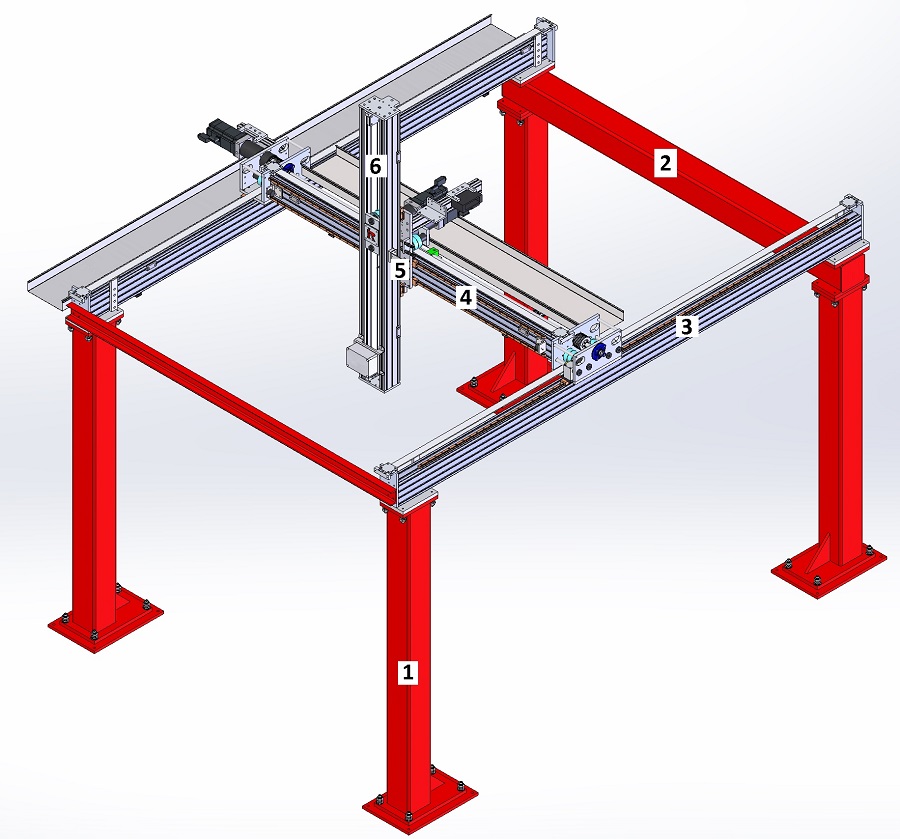 6
2
5
4
3
1